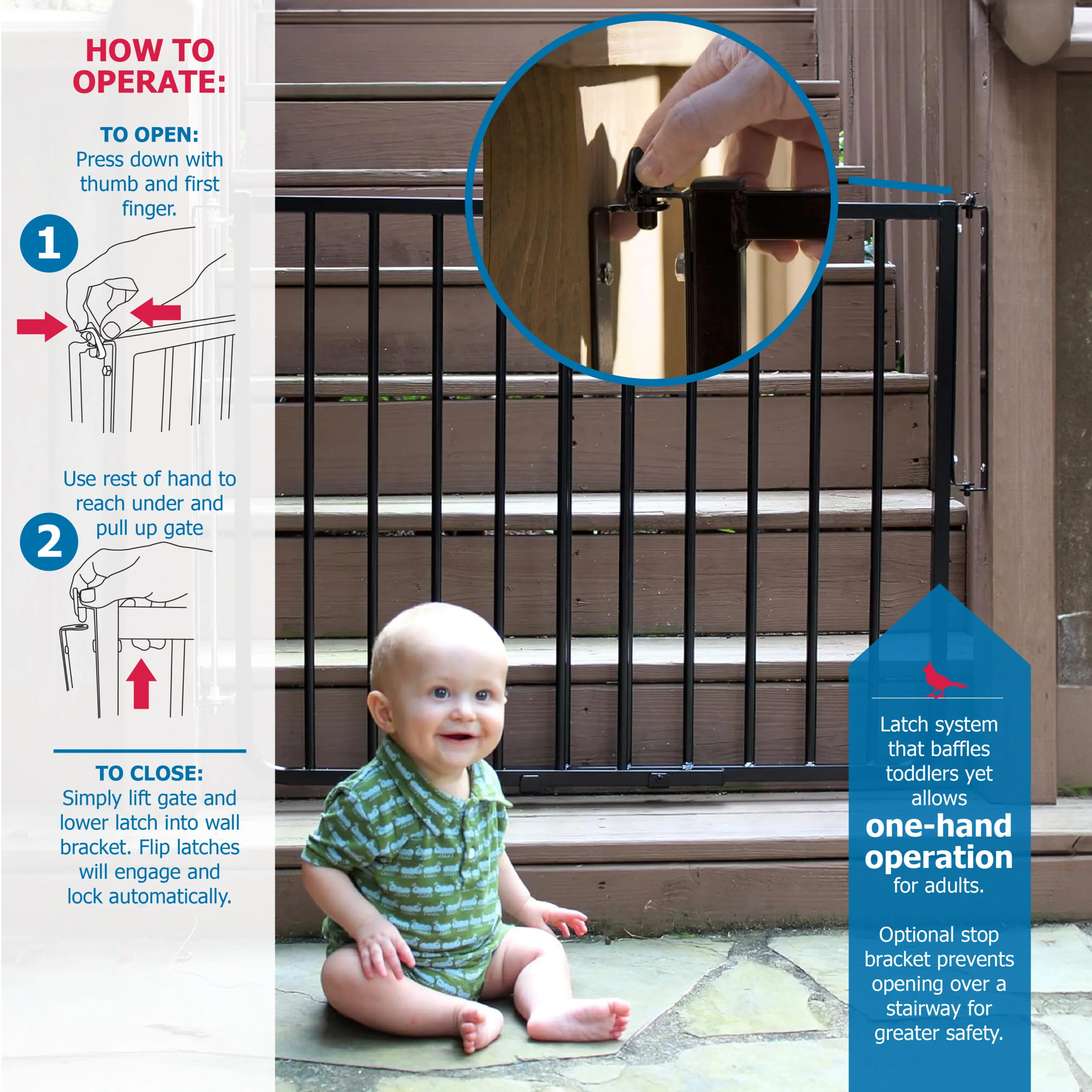 HOW TO OPERATE:

TO OPEN:
Press down with thumb and first finger.

1

Use rest of hand to reach under and pull up gate

2

TO CLOSE:
Simply lift gate and lower latch into wall bracket. Flip latches will engage and lock automatically.

Latch system that baffles toddlers yet allows one-hand operation for adults.

Optional stop bracket prevents opening over a stairway for greater safety.